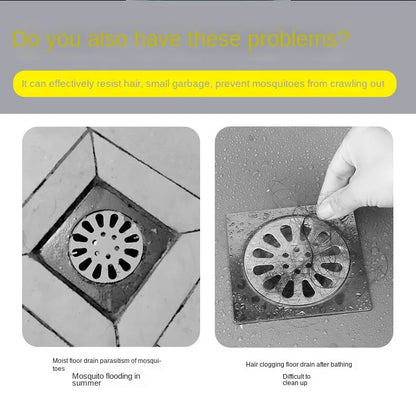 Do you also have these problems?

It can effectively resist hair, small garbage, prevent mosquitoes from crawling out

Moist floor drain parasitism of mosquitoes

Mosquito flooding in summer

Hair clogging floor drain after bathing

Difficult to clean up