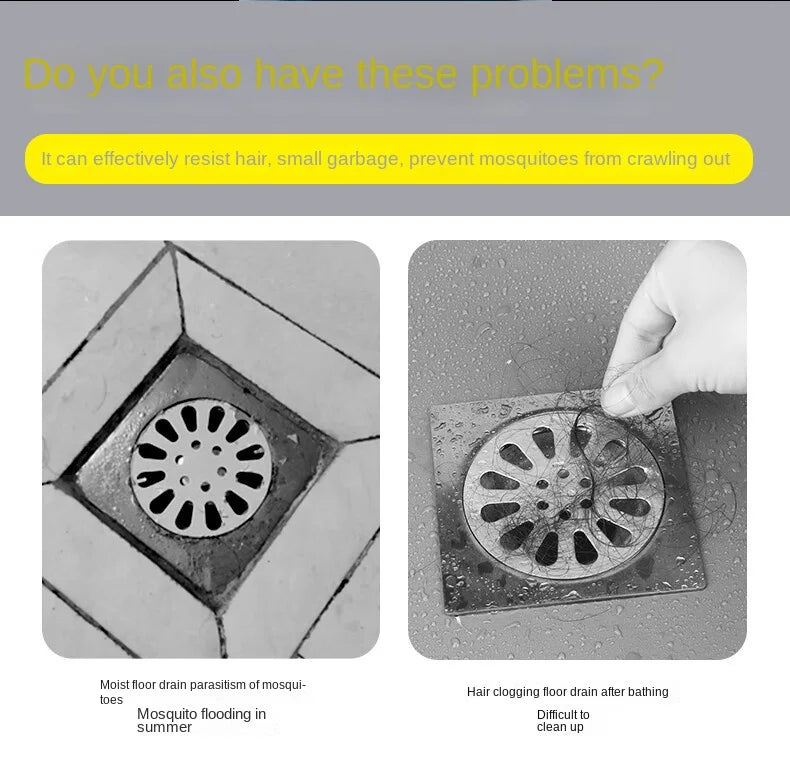 Do you also have these problems?

It can effectively resist hair, small garbage, prevent mosquitoes from crawling out

Moist floor drain parasitism of mosquitoes

Mosquito flooding in summer

Hair clogging floor drain after bathing

Difficult to clean up