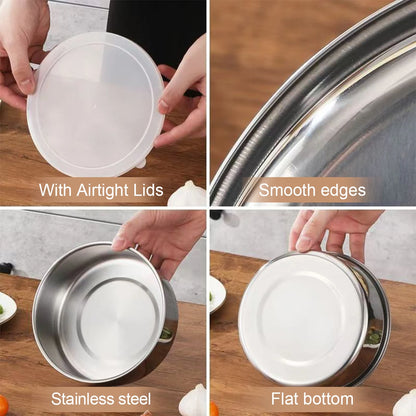 With Airtight Lids

Smooth edges

Stainless steel

Flat bottom