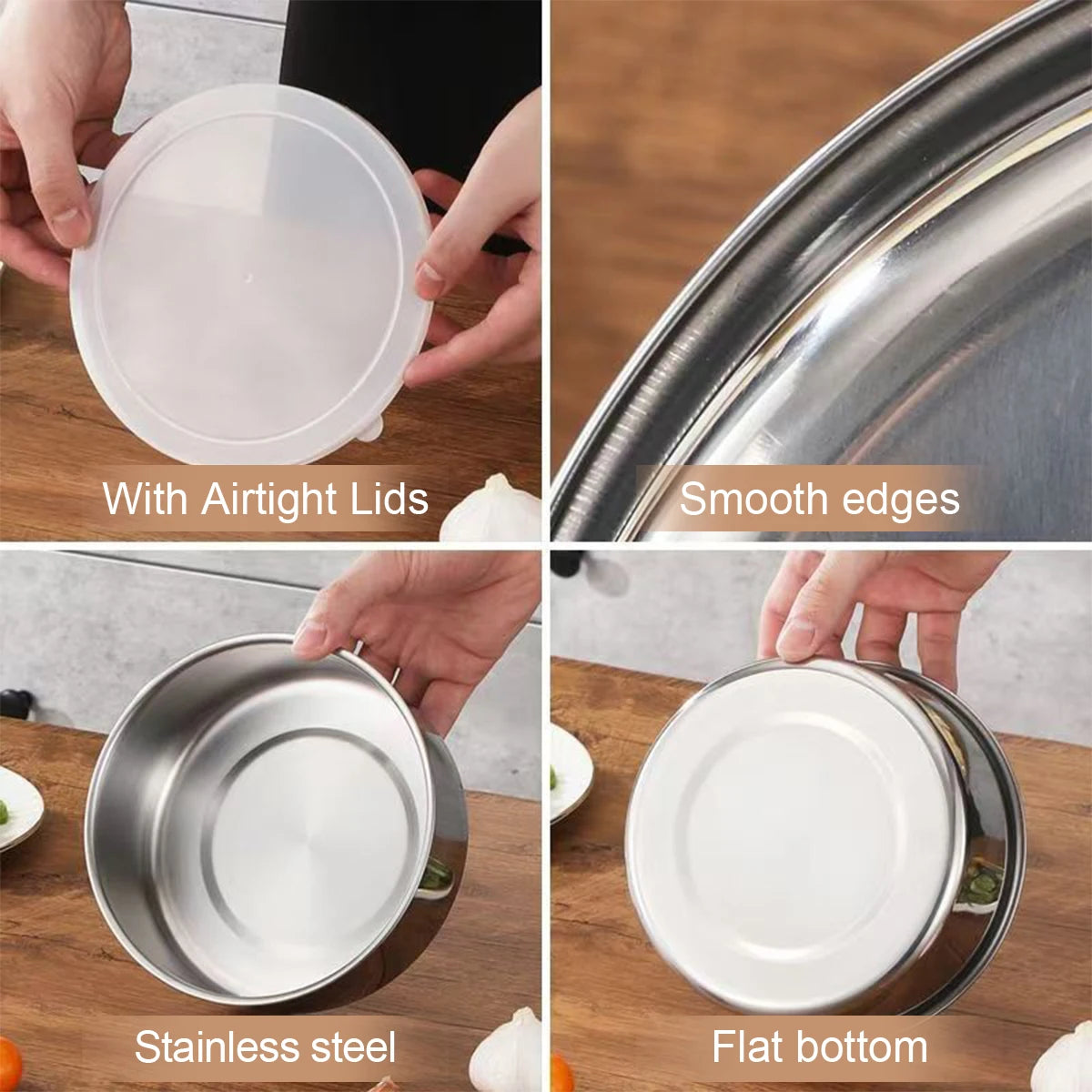 With Airtight Lids

Smooth edges

Stainless steel

Flat bottom