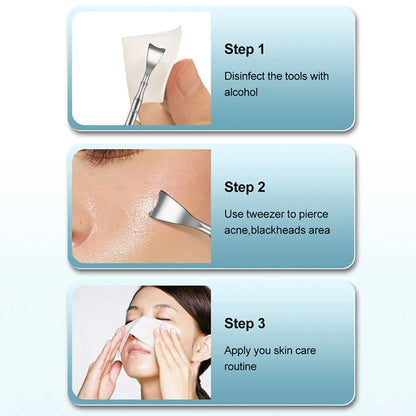 Step 1

Disinfect the tools with alcohol

Step 2

Use tweezer to pierce acne,blackheads area

Step 3

Apply you skin care routine