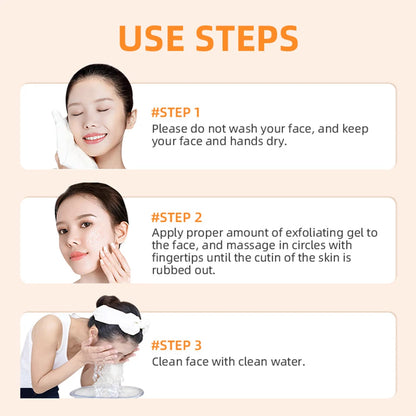 USE STEPS

#STEP 1
Please do not wash your face, and keep your face and hands dry.

#STEP 2
Apply proper amount of exfoliating gel to the face, and massage in circles with fingertips until the cutin of the skin is rubbed out.

#STEP 3
Clean face with clean water.