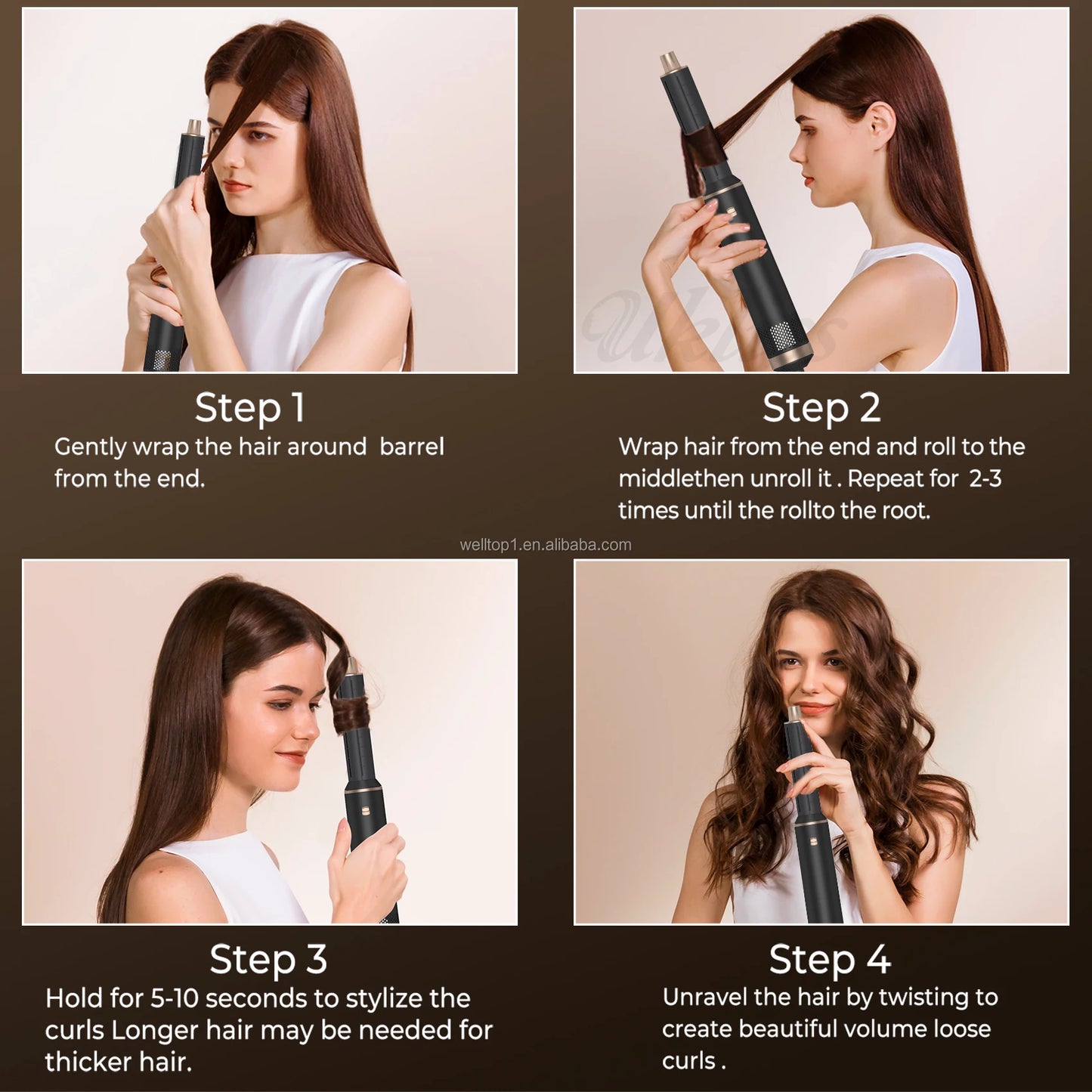 Step 1
Gently wrap the hair around barrel from the end.

Step 2
Wrap hair from the end and roll to the middlethen unroll it . Repeat for 2-3 times until the rollto the root.

welltop1.en.alibaba.com

Step 3
Hold for 5-10 seconds to stylize the curls Longer hair may be needed for thicker hair.

Step 4
Unravel the hair by twisting to create beautiful volume loose curls .