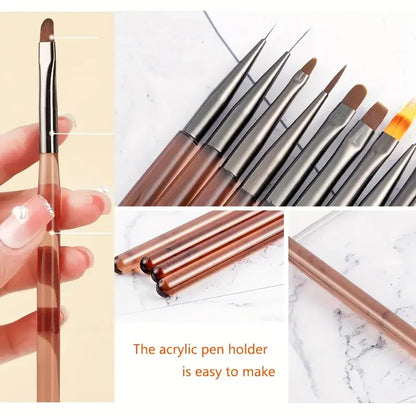 The acrylic pen holder
is easy to make