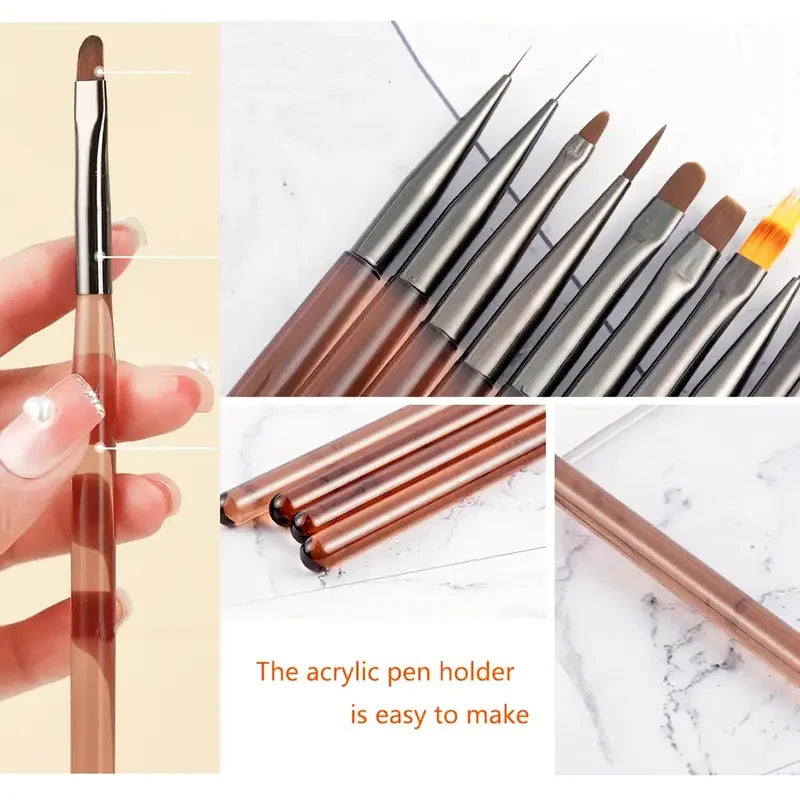 The acrylic pen holder
is easy to make