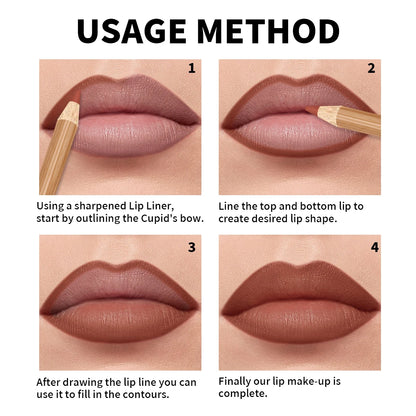 USAGE METHOD

1

Using a sharpened Lip Liner, start by outlining the Cupid's bow.

2

Line the top and bottom lip to create desired lip shape.

3

After drawing the lip line you can use it to fill in the contours.

4

Finally our lip make-up is complete.