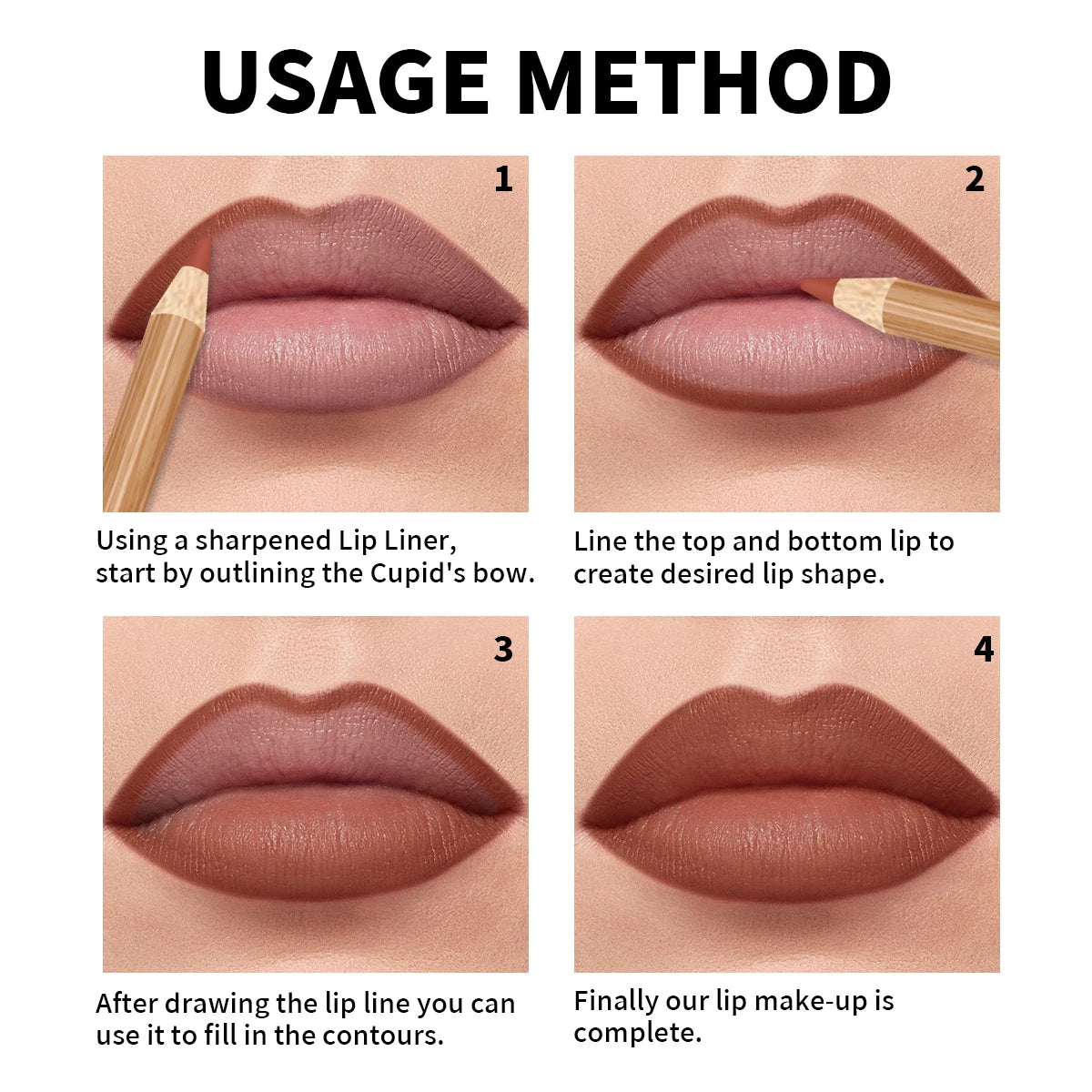 USAGE METHOD

1

Using a sharpened Lip Liner, start by outlining the Cupid's bow.

2

Line the top and bottom lip to create desired lip shape.

3

After drawing the lip line you can use it to fill in the contours.

4

Finally our lip make-up is complete.