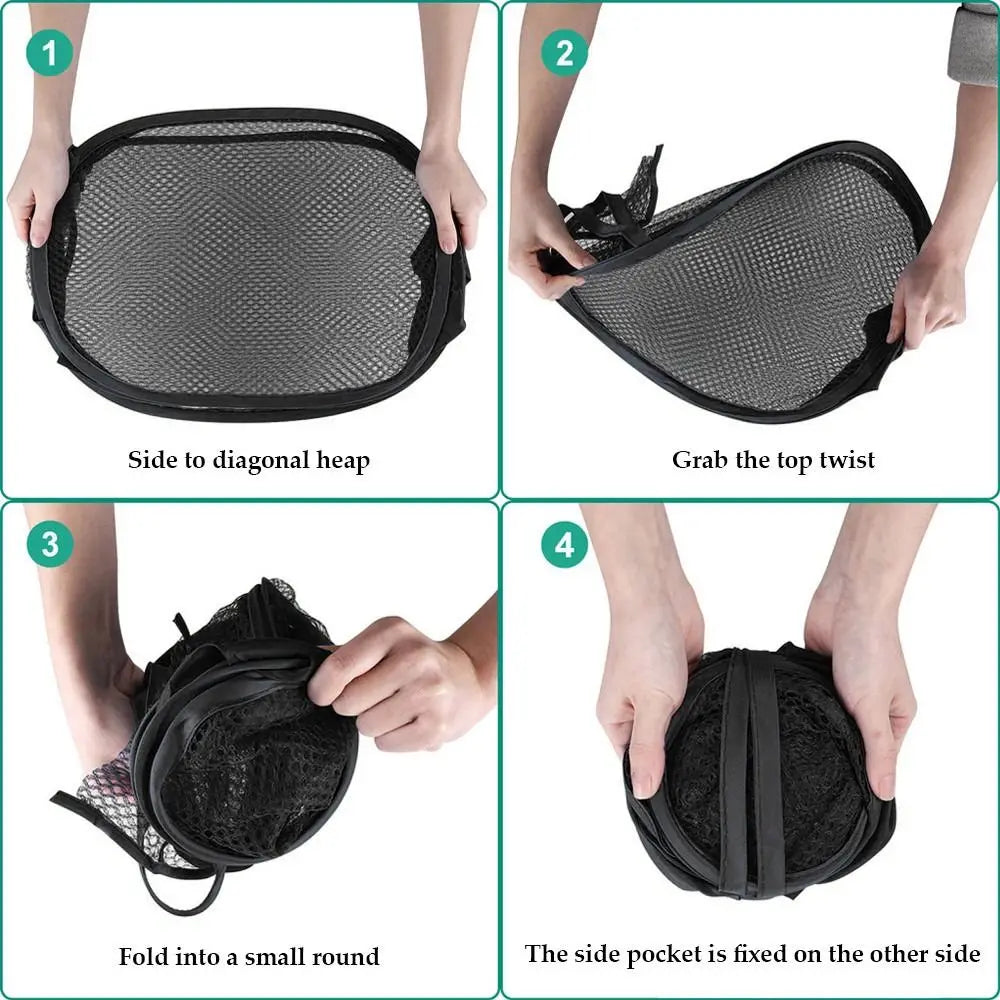 1

Side to diagonal heap

2

Grab the top twist

3

Fold into a small round

4

The side pocket is fixed on the other side