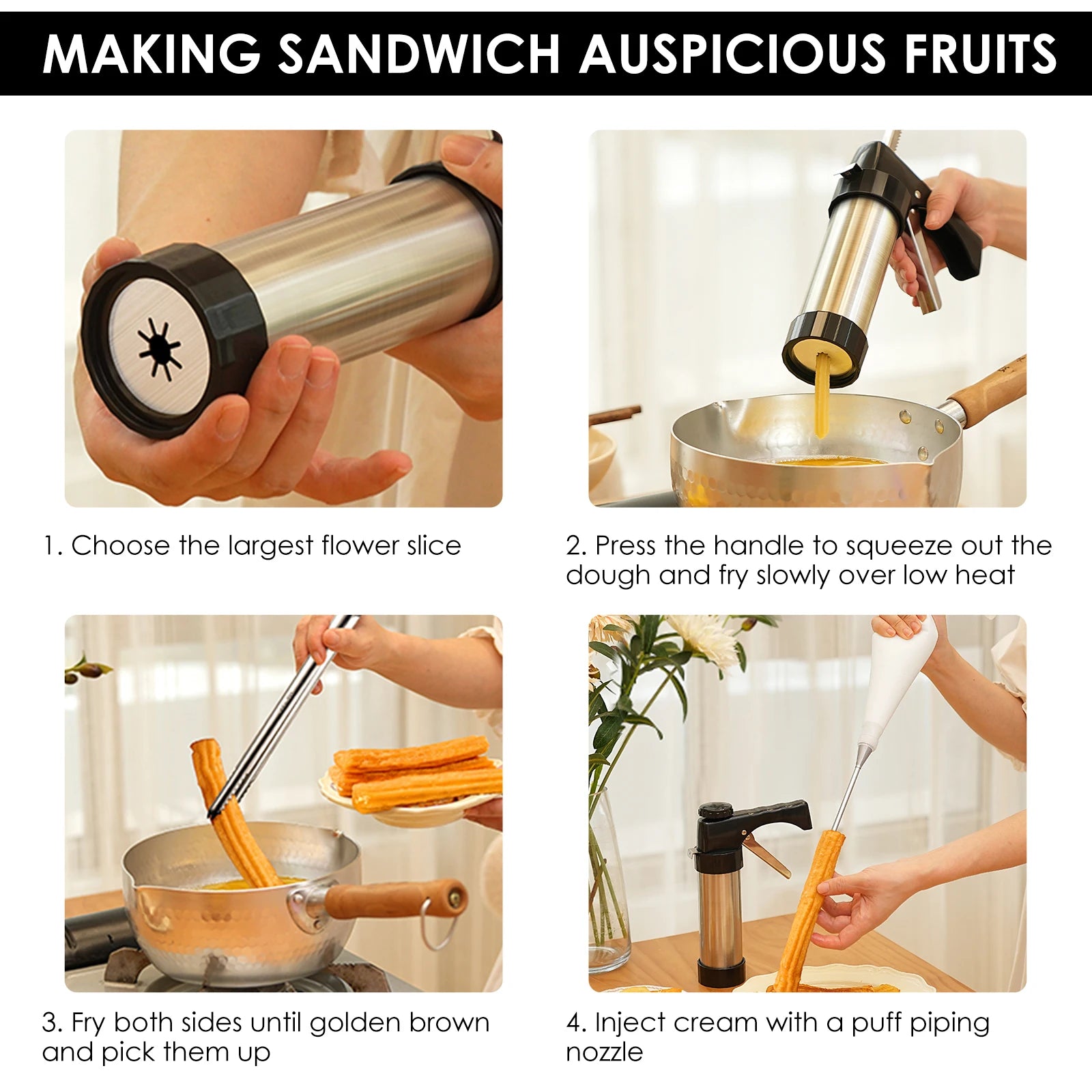 MAKING SANDWICH AUSPICIOUS FRUITS

1. Choose the largest flower slice

2. Press the handle to squeeze out the dough and fry slowly over low heat

3. Fry both sides until golden brown and pick them up

4. Inject cream with a puff piping nozzle