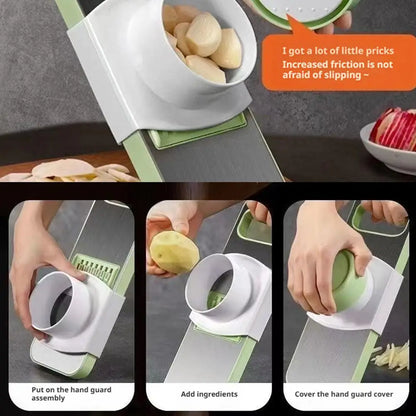 I got a lot of little pricks
Increased friction is not afraid of slipping ~

Put on the hand guard assembly

Add ingredients

Cover the hand guard cover