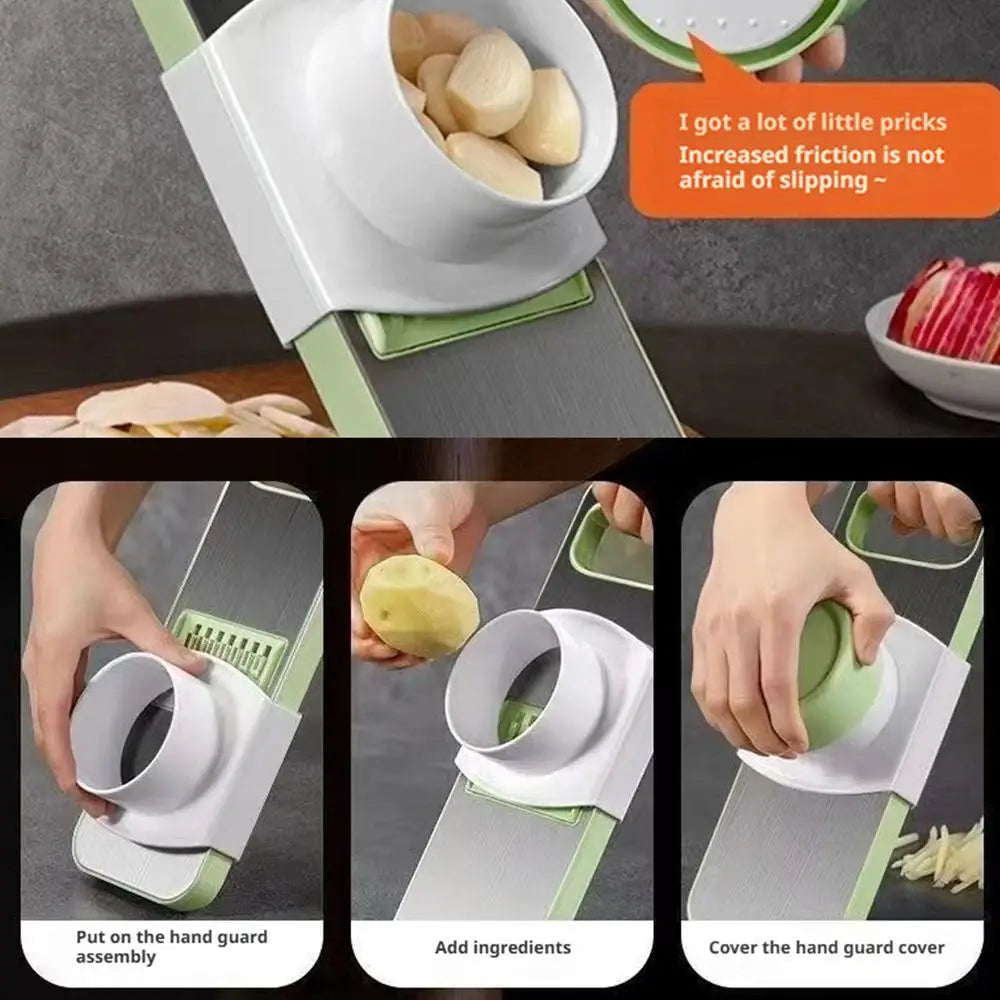 I got a lot of little pricks
Increased friction is not afraid of slipping ~

Put on the hand guard assembly

Add ingredients

Cover the hand guard cover