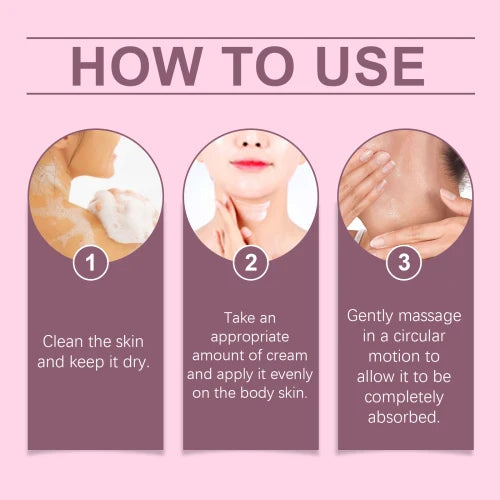 HOW TO USE

1

Clean the skin and keep it dry.

2

Take an appropriate amount of cream and apply it evenly on the body skin.

3

Gently massage in a circular motion to allow it to be completely absorbed.